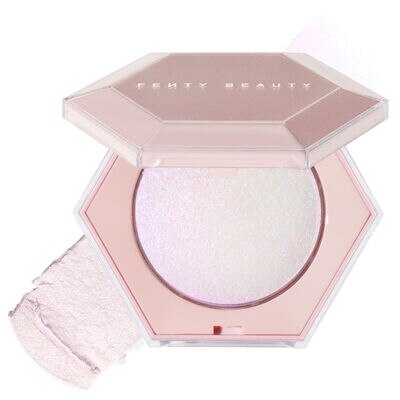 FENTY BEAUTY